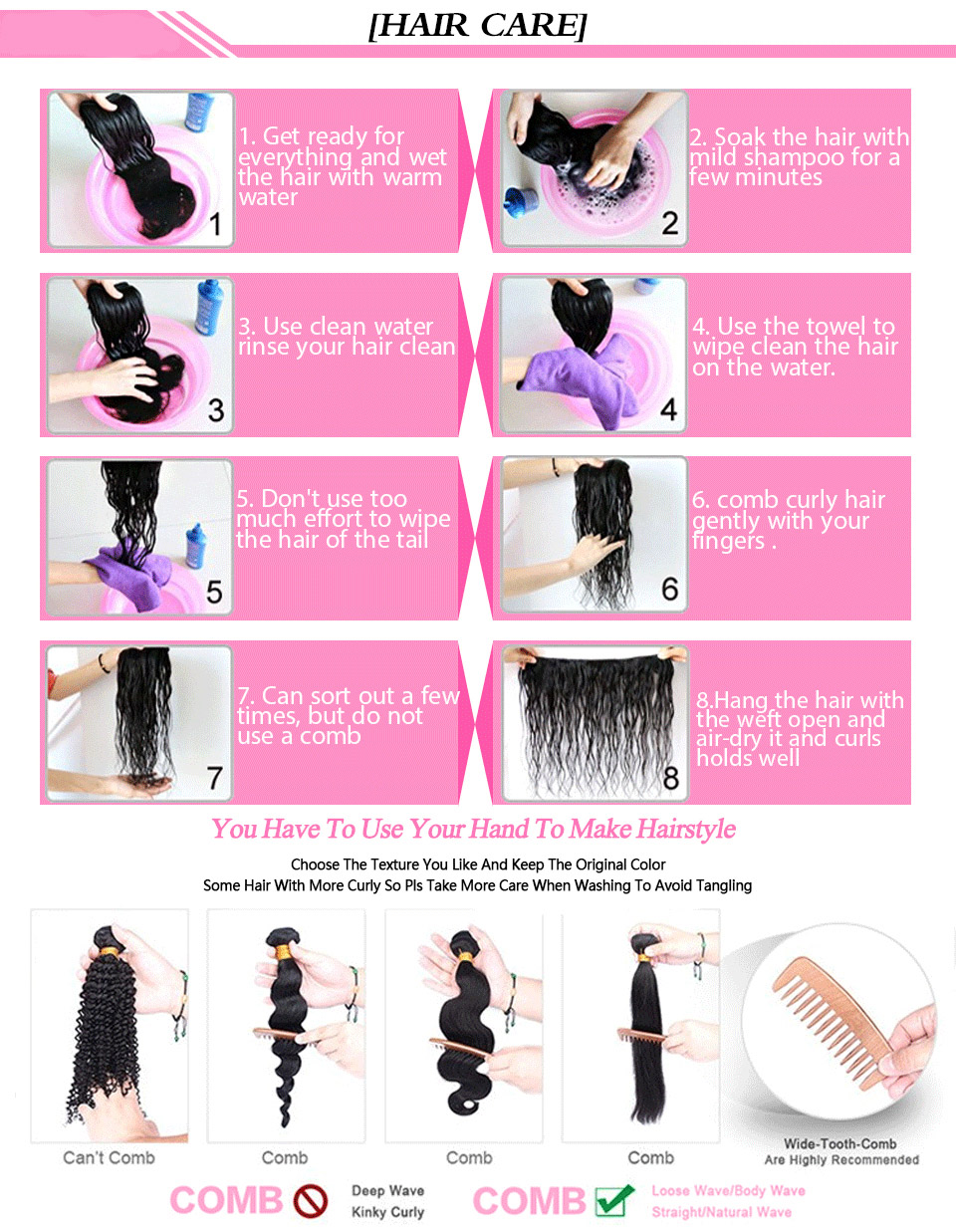 [HAIR CARE]

1

1. Get ready for everything and wet the hair with warm water

2

2. Soak the hair with mild shampoo for a few minutes

3

3. Use clean water rinse your hair clean

4

4. Use the towel to wipe clean the hair on the water.

5

5. Don't use too much effort to wipe the hair of the tail

6

6. comb curly hair gently with your fingers .

7

7. Can sort out a few times, but do not use a comb

8

8.Hang the hair with the weft open and air-dry it and curls holds well

You Have To Use Your Hand To Make Hairstyle

Choose The Texture You Like And Keep The Original Color
Some Hair With More Curly So Pls Take More Care When Washing To Avoid Tangling

Can't Comb

Comb

Comb

Comb

Wide-Tooth-Comb
Are Highly Recommended

COMB

Deep Wave
Kinky Curly

COMB

Loose Wave/Body Wave
Straight/Natural Wave